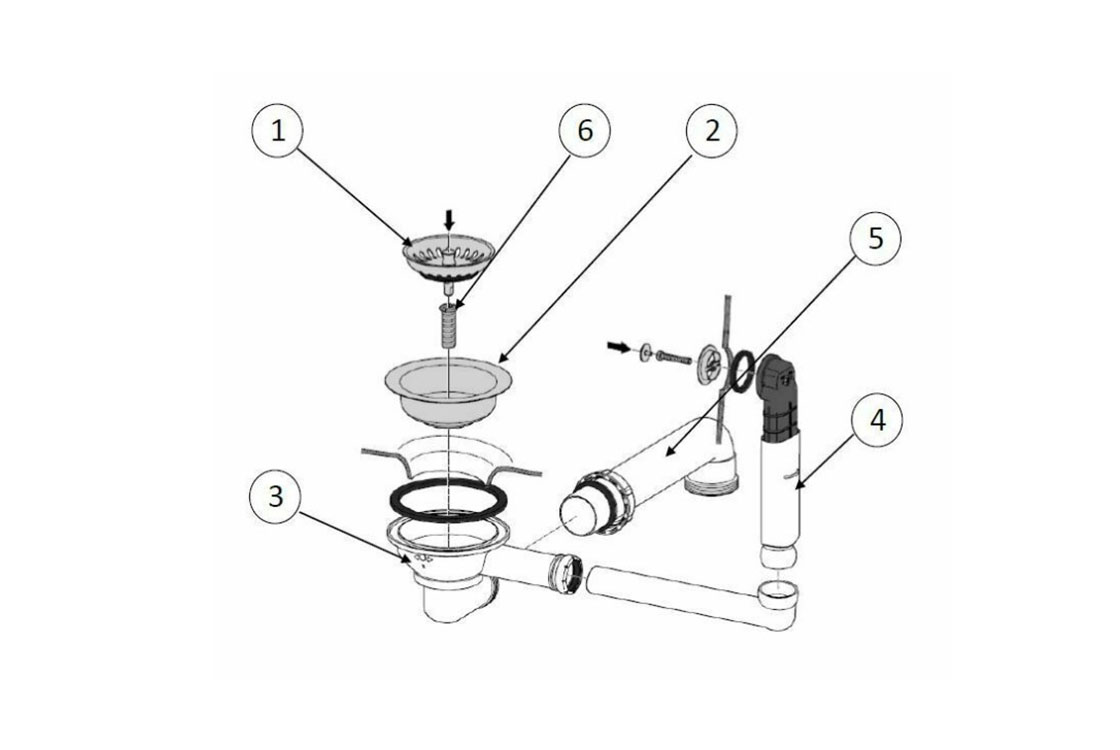 1
6
2
5
4
3