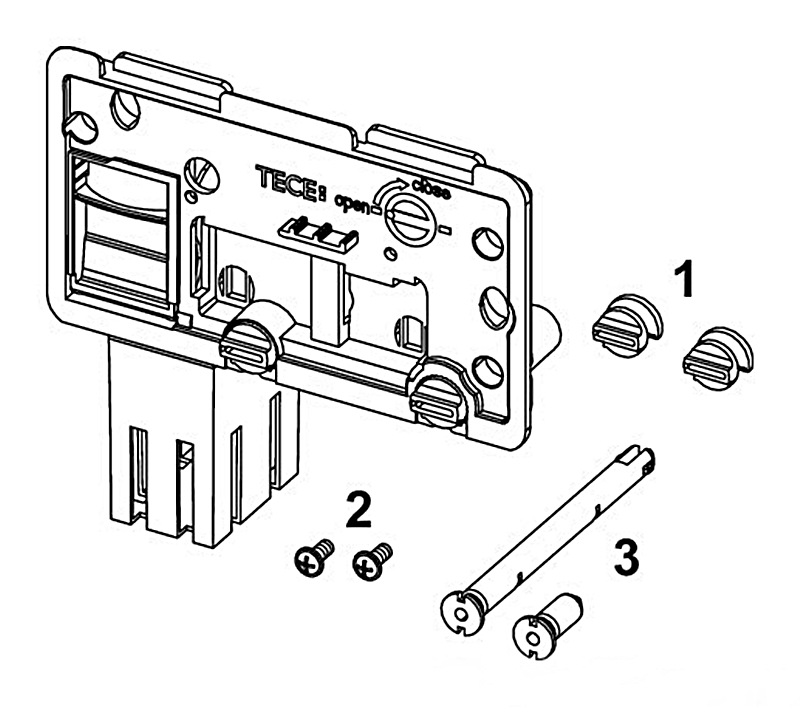 TECE
open
close
1
2
3