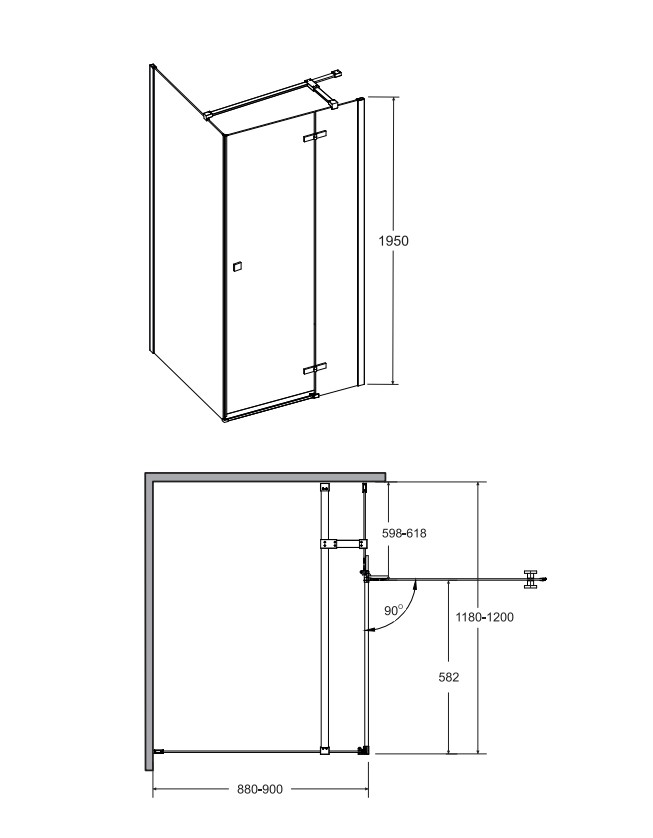 1950

598-618

90°

1180-1200

582

880-900