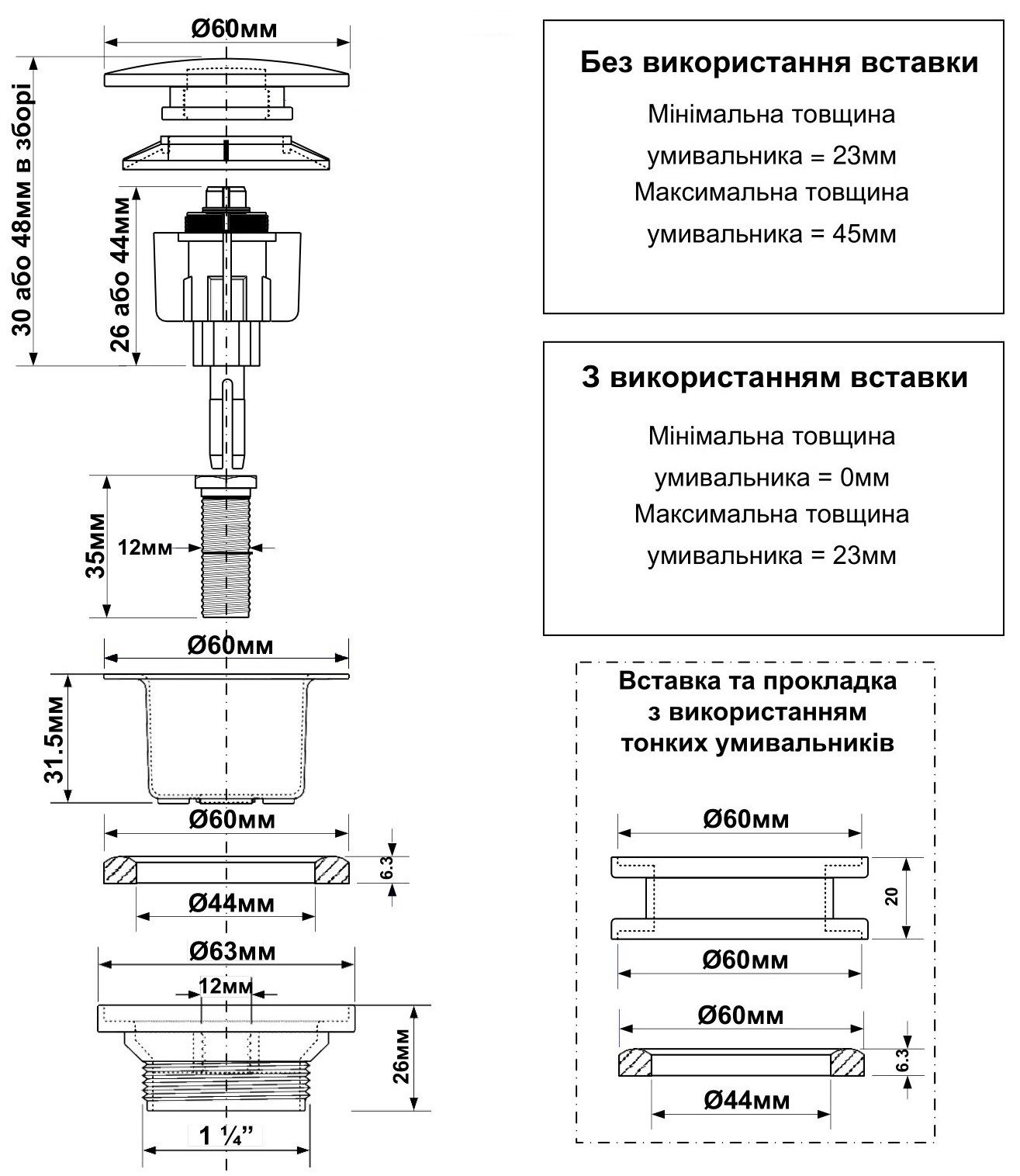 Ø60мм

30 або 48мм в зборі

26 або 44мм

35мм

12мм

Ø60мм

31.5мм

Ø60мм

6.3

Ø44мм

Ø63мм

12мм

26мм

1 ¼"

Без використання вставки

Мінімальна товщина умивальника = 23мм

Максимальна товщина умивальника = 45мм

З використанням вставки

Мінімальна товщина умивальника = 0мм

Максимальна товщина умивальника = 23мм

Вставка та прокладка з використанням тонких умивальників

Ø60мм

20

Ø60мм

Ø60мм

6.3

Ø44мм