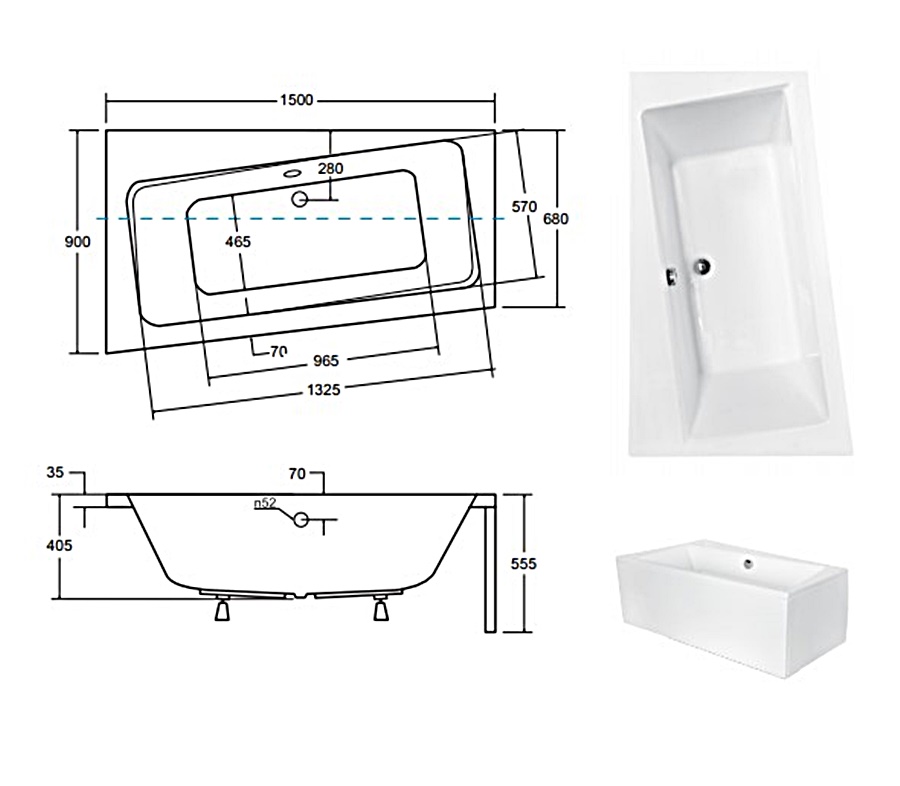 1500
280
900
465
570
680
70
965
1325
35
70
n52
405
555