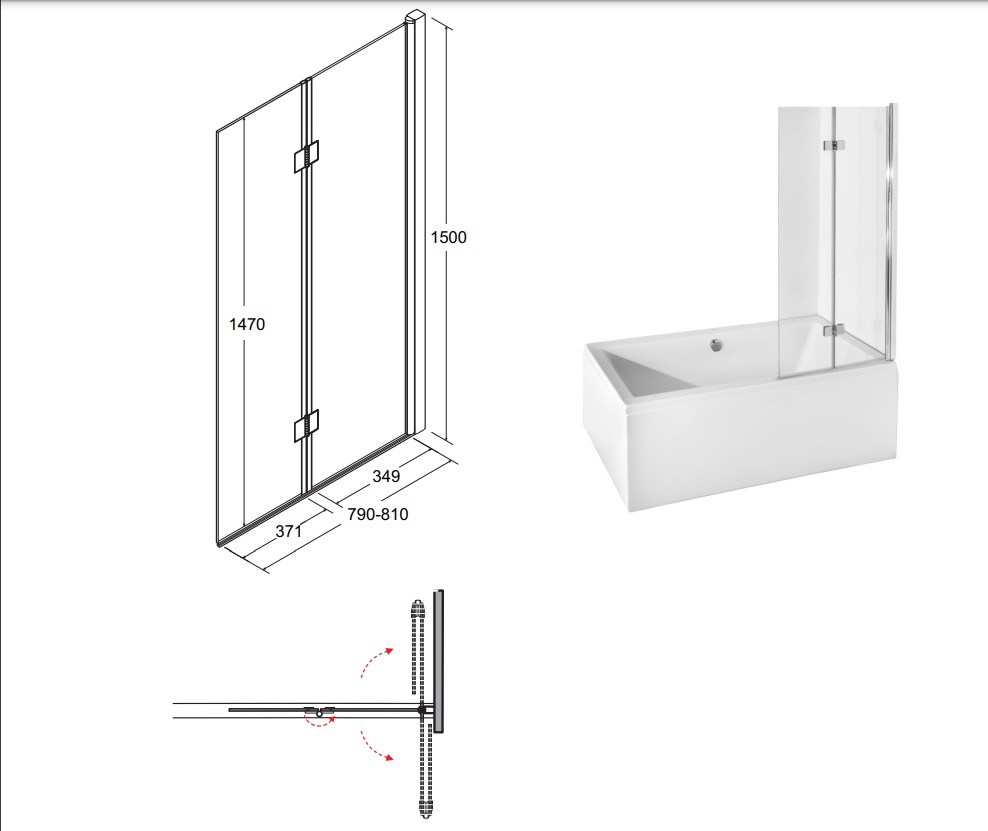 1500

1470

349

790-810

371