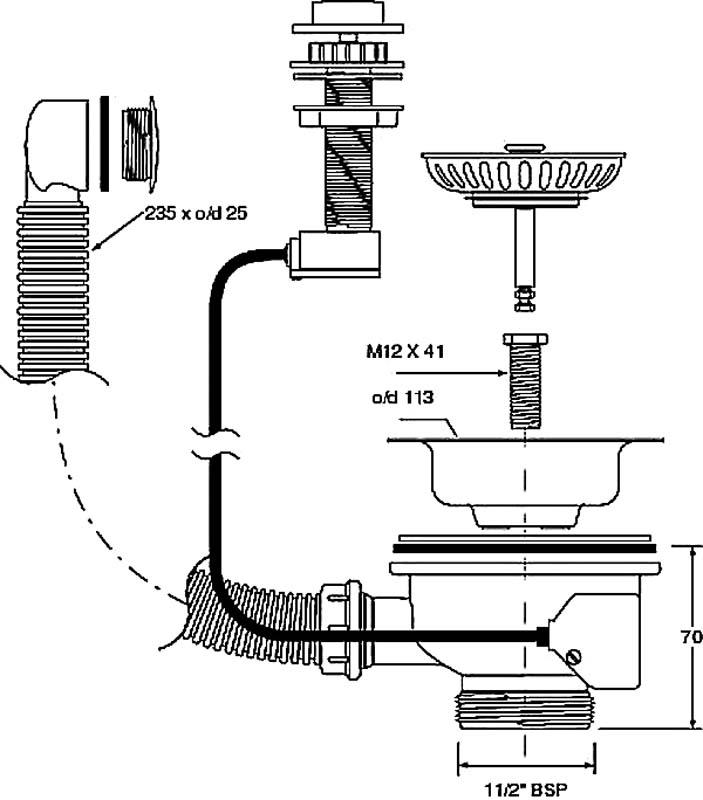 235 x o/d 25

M12 X 41

o/d 113

70

11/2" BSP